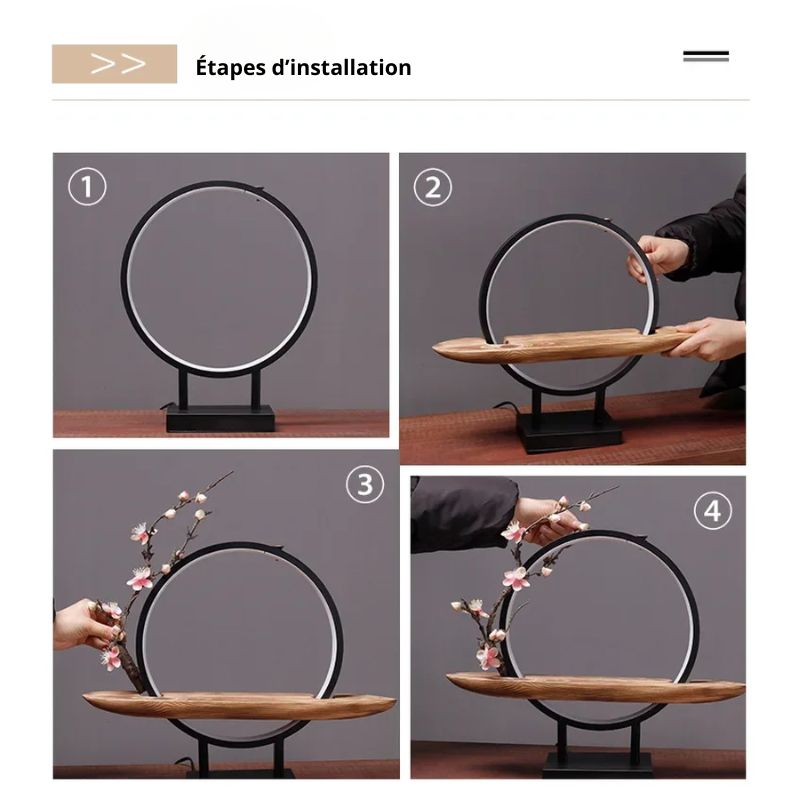 >>

Étapes d'installation

1

2

3

4